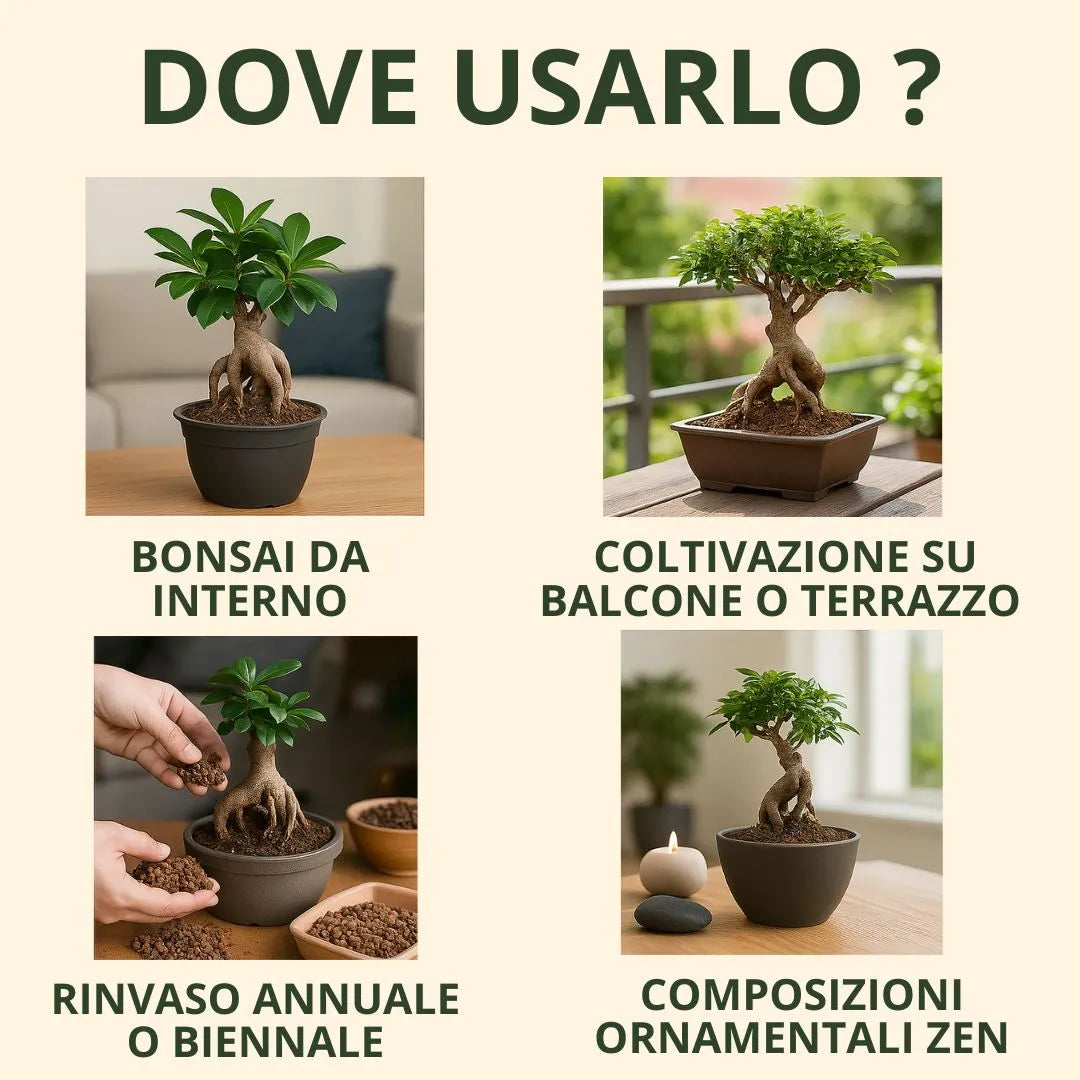 DOVE USARLO ?

BONSAI DA INTERNO

COLTIVAZIONE SU BALCONE O TERRAZZO

RINVASO ANNUALE O BIENNALE

COMPOSIZIONI ORNAMENTALI ZEN